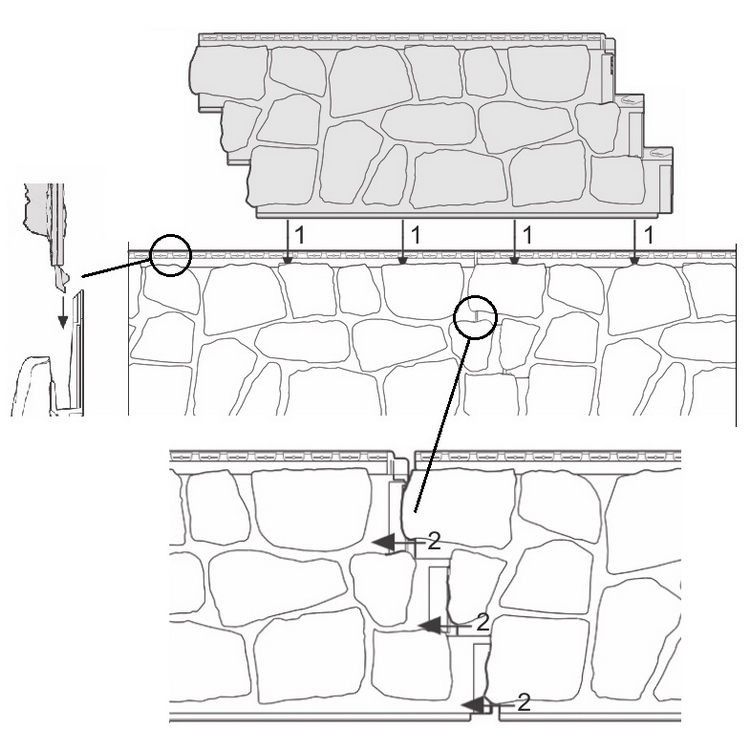 1
1
1
1
2
2
2